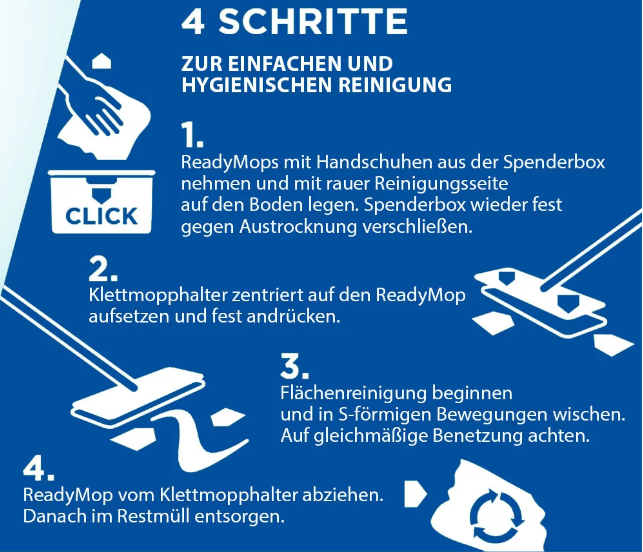 4 SCHRITTE

ZUR EINFACHEN UND HYGIENISCHEN REINIGUNG

CLICK

1.
ReadyMops mit Handschuhen aus der Spenderbox nehmen und mit rauer Reinigungsseite auf den Boden legen. Spenderbox wieder fest gegen Austrocknung verschließen.

2.
Klettmopphalter zentriert auf den ReadyMop aufsetzen und fest andrücken.

3.
Flächenreinigung beginnen und in S-förmigen Bewegungen wischen. Auf gleichmäßige Benetzung achten.

4.
ReadyMop vom Klettmopphalter abziehen. Danach im Restmüll entsorgen.